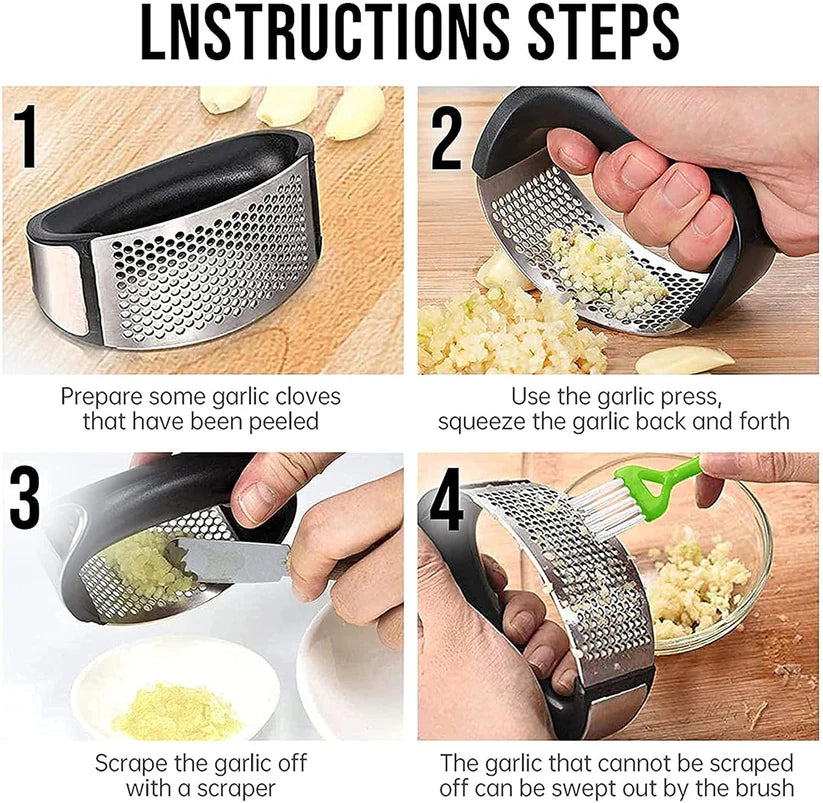 LNSTRUCTIONS STEPS

1

Prepare some garlic cloves that have been peeled

2

Use the garlic press, squeeze the garlic back and forth

3

Scrape the garlic off with a scraper

4

The garlic that cannot be scraped off can be swept out by the brush