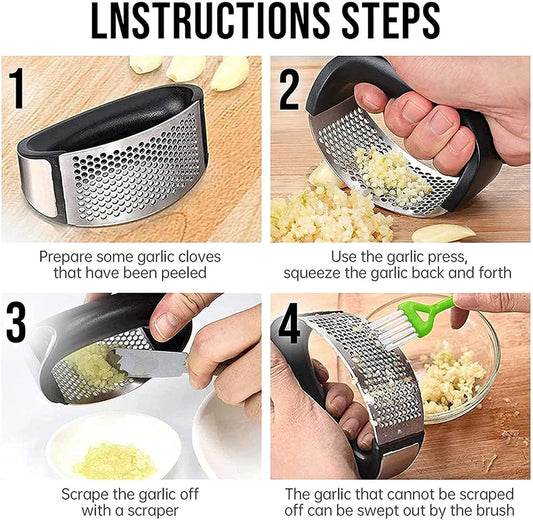 LNSTRUCTIONS STEPS

1

Prepare some garlic cloves that have been peeled

2

Use the garlic press, squeeze the garlic back and forth

3

Scrape the garlic off with a scraper

4

The garlic that cannot be scraped off can be swept out by the brush