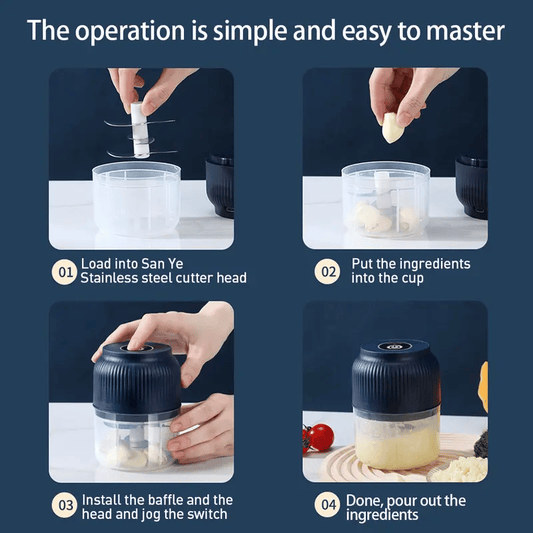 The operation is simple and easy to master

01 Load into San Ye Stainless steel cutter head

02 Put the ingredients into the cup

03 Install the baffle and the head and jog the switch

04 Done, pour out the ingredients